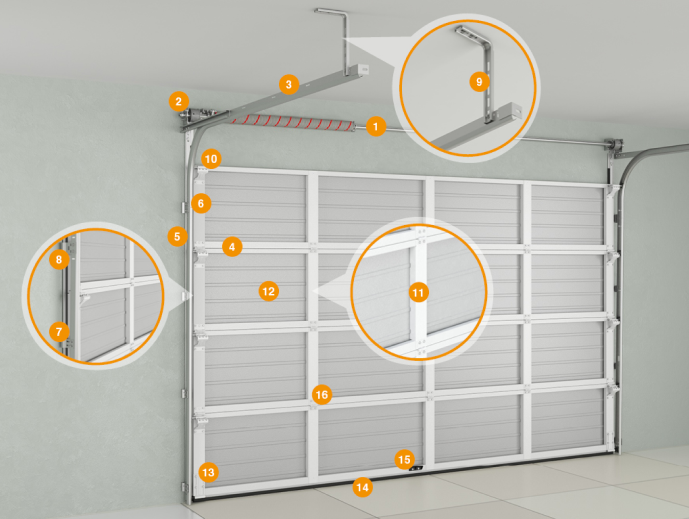 2
3
9
1
10
6
5
4
8
12
11
7
16
15
13
14